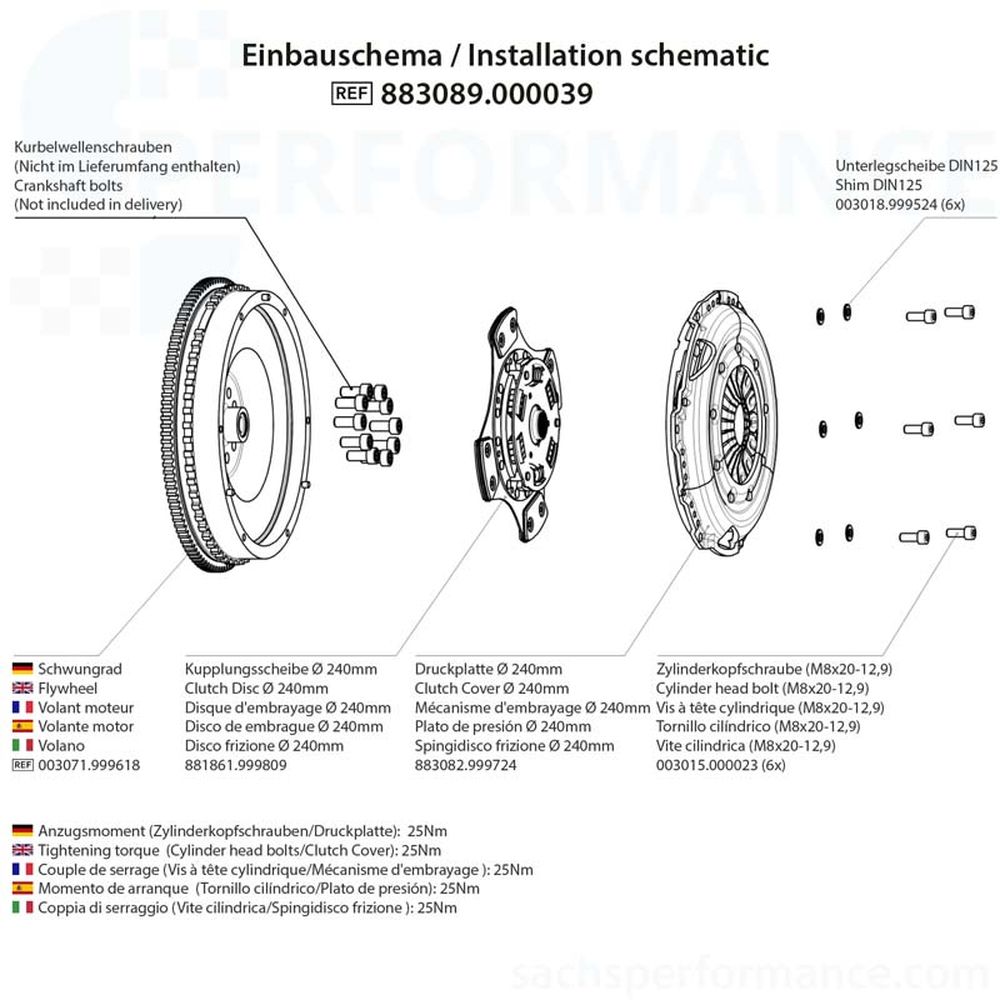 Einbauschema / Installation schematic

REF 883089.000039

PERFORMANCE

Kurbelwellenschrauben
(Nicht im Lieferumfang enthalten)
Crankshaft bolts
(Not included in delivery)

Unterlegscheibe DIN125
Shim DIN125
003018.999524 (6x)

Schwungrad
Flywheel
Volant moteur
Volante motor
Volano
REF 003071.999618

Kupplungsscheibe Ø 240mm
Clutch Disc Ø 240mm
Disque d'embrayage Ø 240mm
Disco de embrague Ø 240mm
Disco frizione Ø 240mm
881861.999809

Druckplatte Ø 240mm
Clutch Cover Ø 240mm
Mécanisme d'embrayage Ø 240mm
Plato de presión Ø 240mm
Spingidisco frizione Ø 240mm
883082.999724

Zylinderkopfschraube (M8x20-12,9)
Cylinder head bolt (M8x20-12,9)
Vis à tête cylindrique (M8x20-12,9)
Tornillo cilíndrico (M8x20-12,9)
Vite cilindrica (M8x20-12,9)
003015.000023 (6x)

Anzugsmoment (Zylinderkopfschrauben/Druckplatte): 25Nm
Tightening torque (Cylinder head bolts/Clutch Cover): 25Nm
Couple de serrage (Vis à tête cylindrique/Mécanisme d'embrayage ): 25Nm
Momento de arranque (Tornillo cilíndrico/Plato de presión): 25Nm
Coppia di serraggio (Vite cilindrica/Spingidisco frizione ): 25Nm

sachsperformance.com